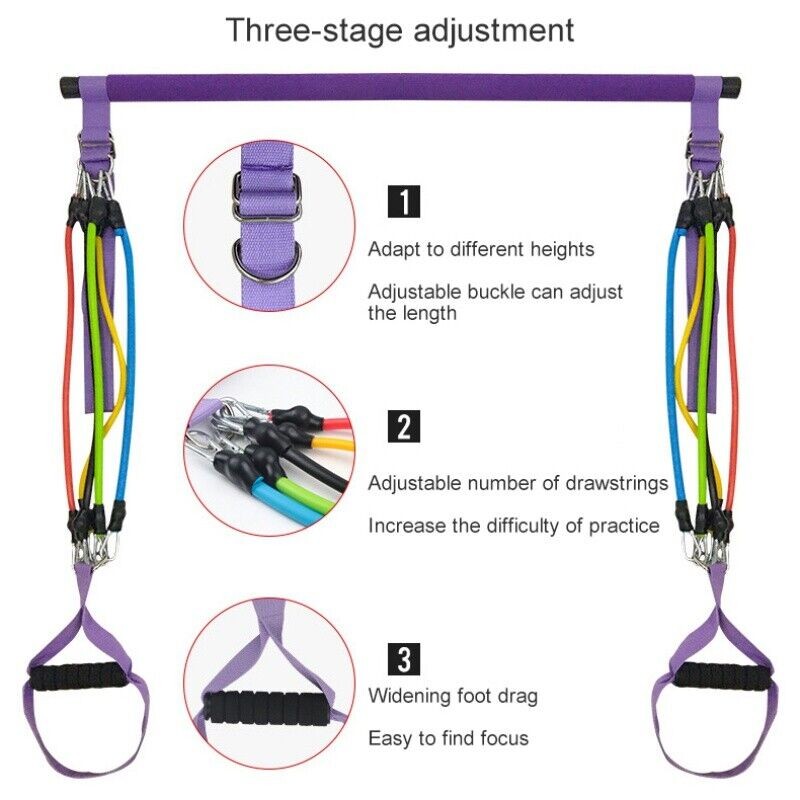 Three-stage adjustment

1

Adapt to different heights

Adjustable buckle can adjust the length

2

Adjustable number of drawstrings

Increase the difficulty of practice

3

Widening foot drag

Easy to find focus